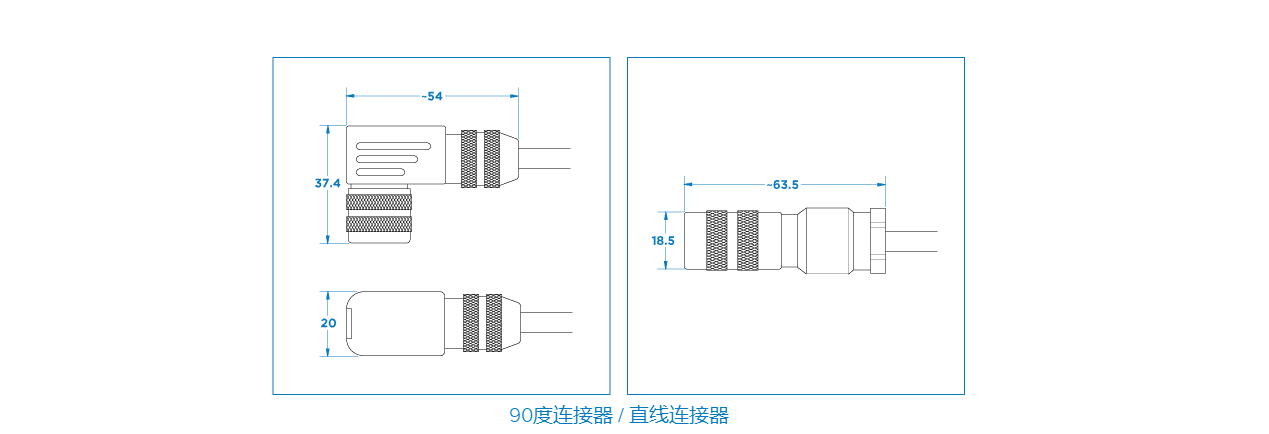 ~54

37.4

20

~63.5

18.5

90度连接器 / 直线连接器